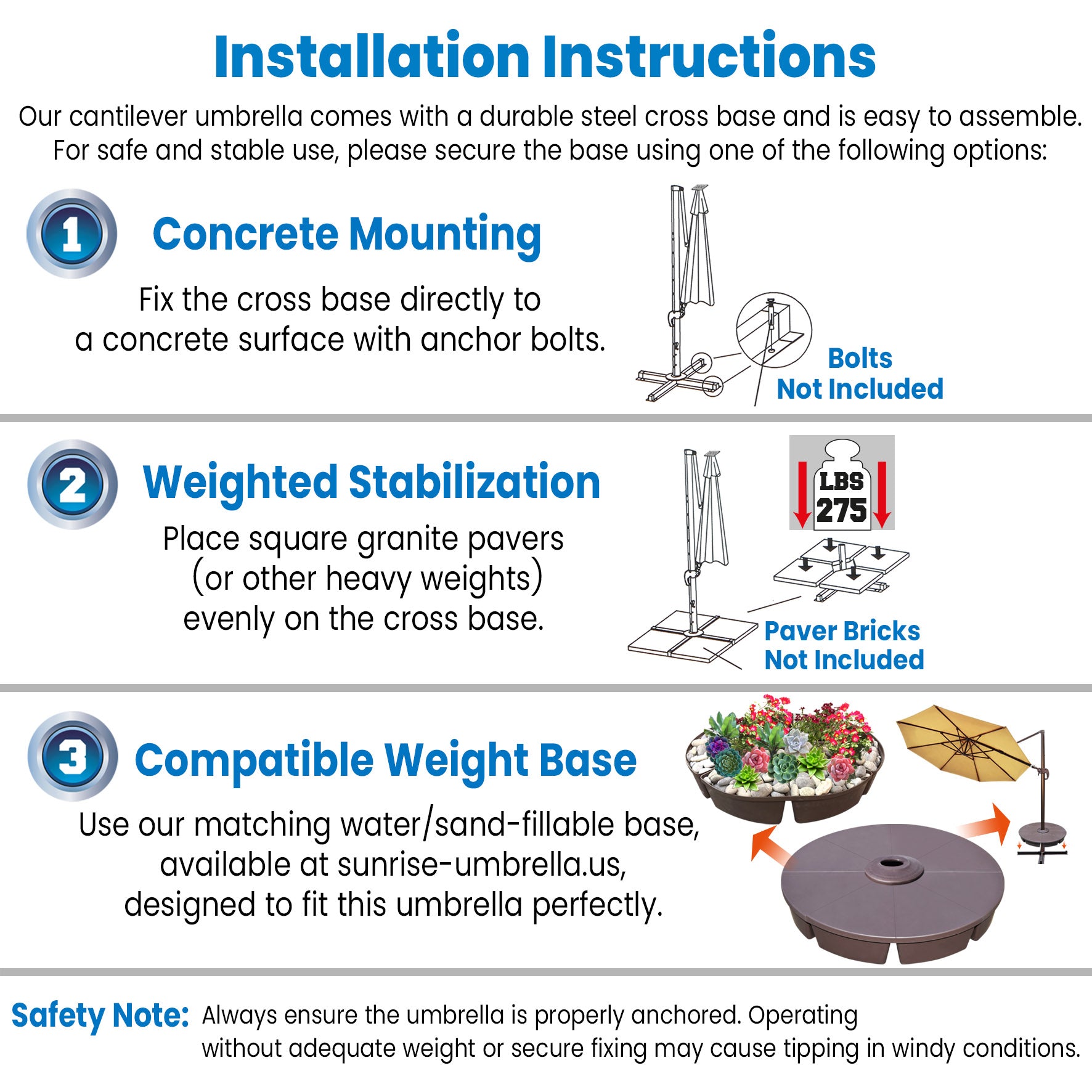 Installation Instructions

Our cantilever umbrella comes with a durable steel cross base and is easy to assemble. For safe and stable use, please secure the base using one of the following options:

1 Concrete Mounting

Fix the cross base directly to a concrete surface with anchor bolts.

Bolts Not Included

2 Weighted Stabilization

Place square granite pavers (or other heavy weights) evenly on the cross base.

LBS 275

Paver Bricks Not Included

3 Compatible Weight Base

Use our matching water/sand-fillable base, available at sunrise-umbrella.us, designed to fit this umbrella perfectly.

Safety Note: Always ensure the umbrella is properly anchored. Operating without adequate weight or secure fixing may cause tipping in windy conditions.